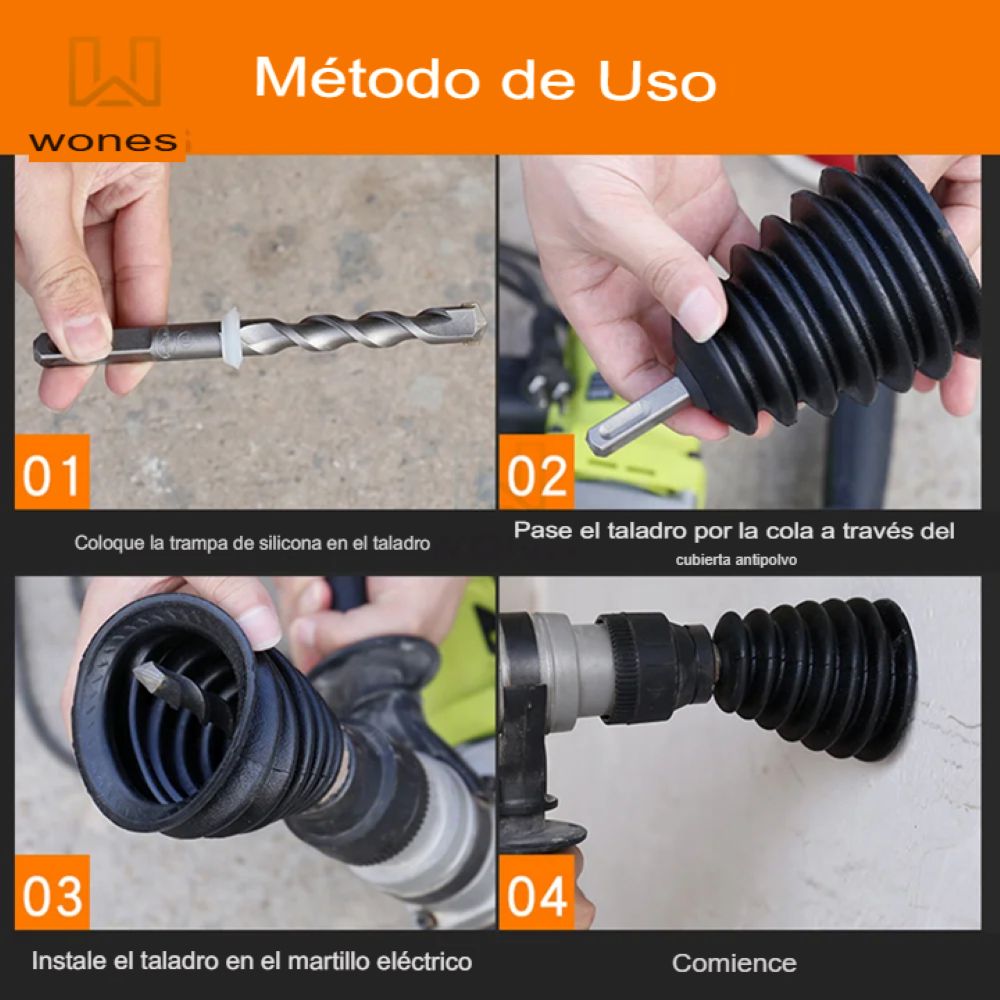 wones

Método de Uso

01

Coloque la trampa de silicona en el taladro

02

Pase el taladro por la cola a través del cubierta antipolvo

03

Instale el taladro en el martillo eléctrico

04

Comience